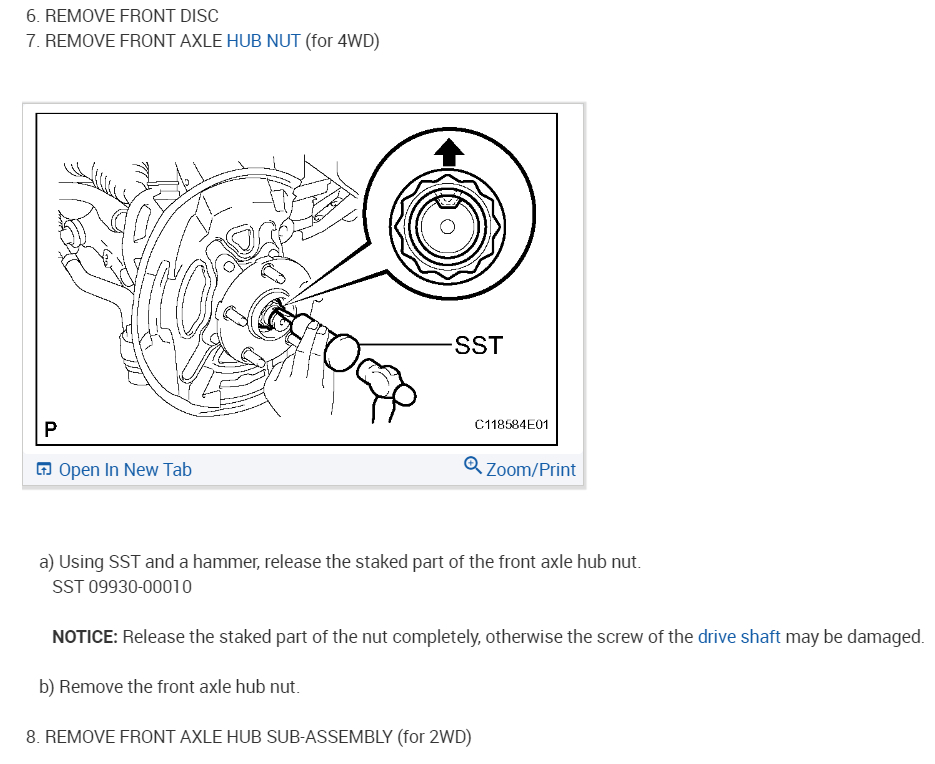 6. REMOVE FRONT DISC
7. REMOVE FRONT AXLE HUB NUT (for 4WD)

SST
P
C118584E01

Open In New Tab
Zoom/Print

a) Using SST and a hammer, release the staked part of the front axle hub nut.
SST 09930-00010

NOTICE: Release the staked part of the nut completely, otherwise the screw of the drive shaft may be damaged.

b) Remove the front axle hub nut.

8. REMOVE FRONT AXLE HUB SUB-ASSEMBLY (for 2WD)