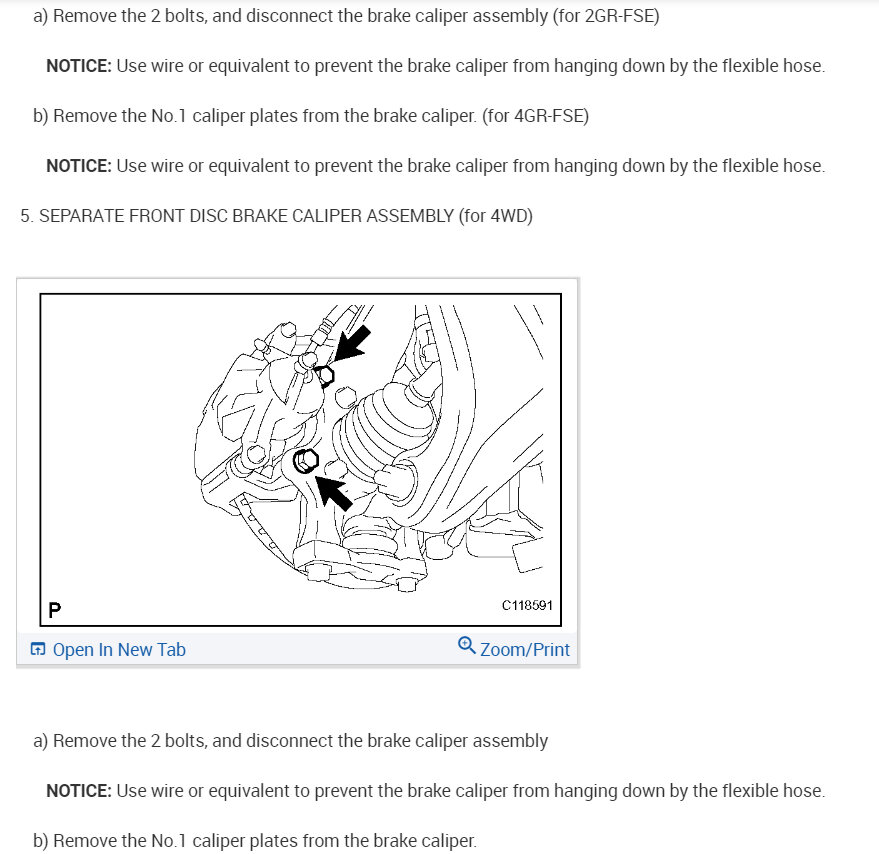 a) Remove the 2 bolts, and disconnect the brake caliper assembly (for 2GR-FSE)

NOTICE: Use wire or equivalent to prevent the brake caliper from hanging down by the flexible hose.

b) Remove the No.1 caliper plates from the brake caliper. (for 4GR-FSE)

NOTICE: Use wire or equivalent to prevent the brake caliper from hanging down by the flexible hose.

5. SEPARATE FRONT DISC BRAKE CALIPER ASSEMBLY (for 4WD)

P

C118591

Open In New Tab

Zoom/Print

a) Remove the 2 bolts, and disconnect the brake caliper assembly

NOTICE: Use wire or equivalent to prevent the brake caliper from hanging down by the flexible hose.

b) Remove the No.1 caliper plates from the brake caliper.