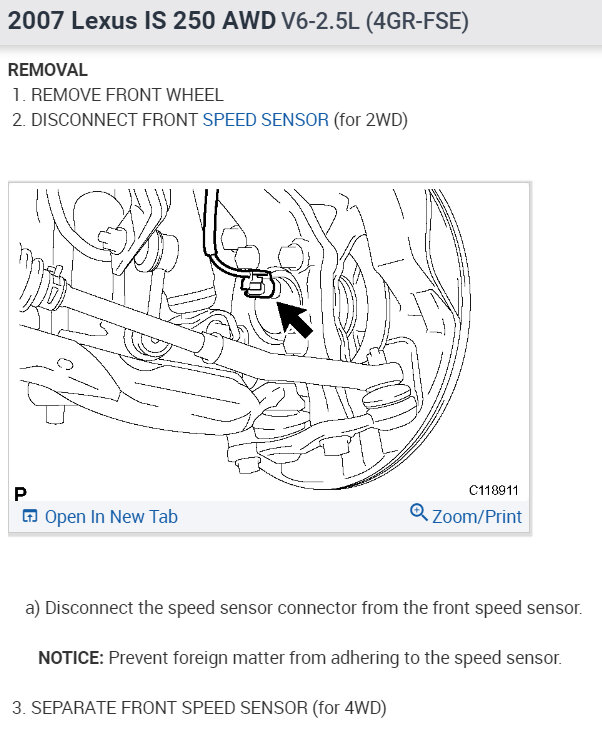 2007 Lexus IS 250 AWD V6-2.5L (4GR-FSE)

REMOVAL
1. REMOVE FRONT WHEEL
2. DISCONNECT FRONT SPEED SENSOR (for 2WD)

P
C118911
Open In New Tab
Zoom/Print

a) Disconnect the speed sensor connector from the front speed sensor.

NOTICE: Prevent foreign matter from adhering to the speed sensor.

3. SEPARATE FRONT SPEED SENSOR (for 4WD)