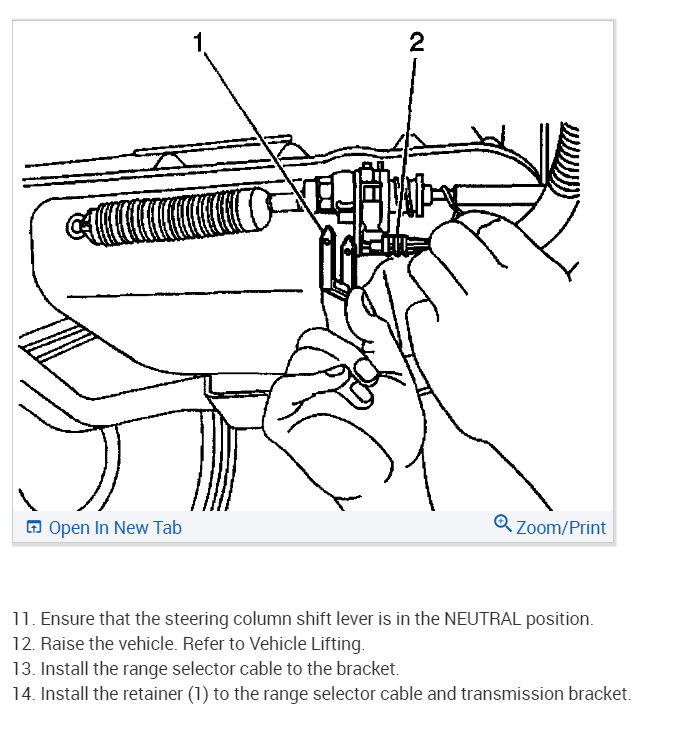 1
2

Open In New Tab
Zoom/Print

11. Ensure that the steering column shift lever is in the NEUTRAL position.
12. Raise the vehicle. Refer to Vehicle Lifting.
13. Install the range selector cable to the bracket.
14. Install the retainer (1) to the range selector cable and transmission bracket.