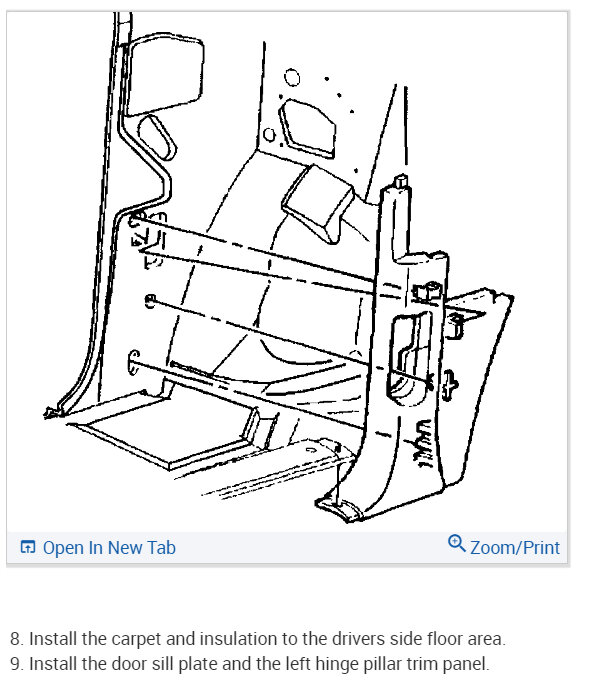 Open In New Tab
Zoom/Print

8. Install the carpet and insulation to the drivers side floor area.
9. Install the door sill plate and the left hinge pillar trim panel.