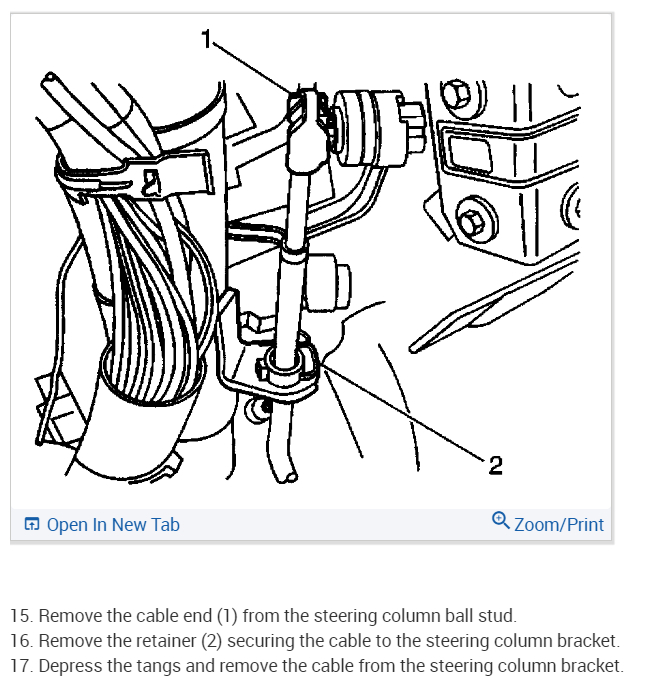 1

2

Open In New Tab

Zoom/Print

15. Remove the cable end (1) from the steering column ball stud.
16. Remove the retainer (2) securing the cable to the steering column bracket.
17. Depress the tangs and remove the cable from the steering column bracket.