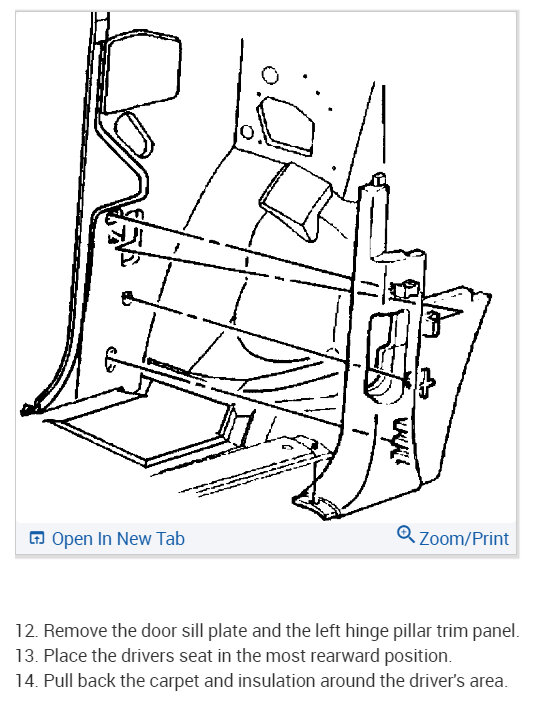 Open In New Tab
Zoom/Print

12. Remove the door sill plate and the left hinge pillar trim panel.
13. Place the drivers seat in the most rearward position.
14. Pull back the carpet and insulation around the driver's area.