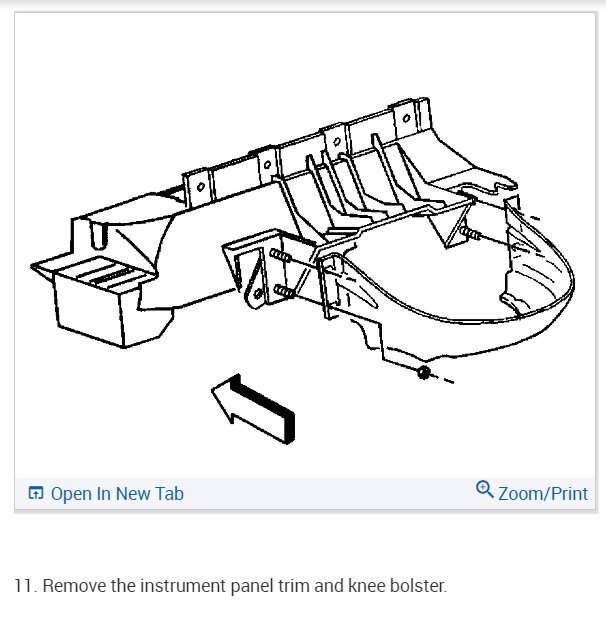 Open In New Tab

Zoom/Print

11. Remove the instrument panel trim and knee bolster.