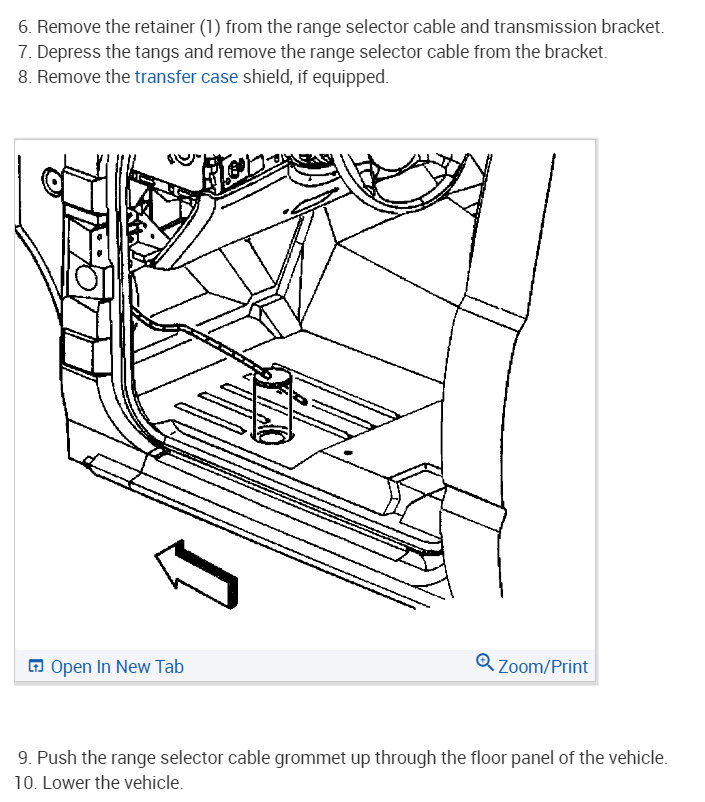 6. Remove the retainer (1) from the range selector cable and transmission bracket.
7. Depress the tangs and remove the range selector cable from the bracket.
8. Remove the transfer case shield, if equipped.

Open In New Tab
Zoom/Print

9. Push the range selector cable grommet up through the floor panel of the vehicle.
10. Lower the vehicle.