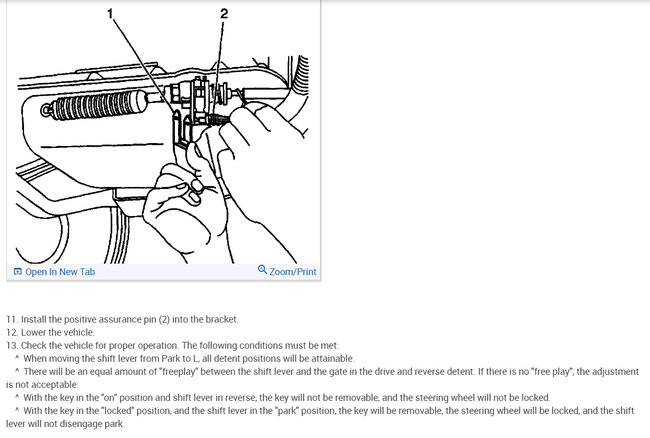 1
2

Open In New Tab
Zoom/Print

11. Install the positive assurance pin (2) into the bracket.
12. Lower the vehicle.
13. Check the vehicle for proper operation. The following conditions must be met:
^ When moving the shift lever from Park to L, all detent positions will be attainable.
^ There will be an equal amount of "freeplay" between the shift lever and the gate in the drive and reverse detent. If there is no "free play", the adjustment is not acceptable.
^ With the key in the "on" position and shift lever in reverse, the key will not be removable, and the steering wheel will not be locked.
^ With the key in the "locked" position, and the shift lever in the "park" position, the key will be removable, the steering wheel will be locked, and the shift lever will not disengage park.