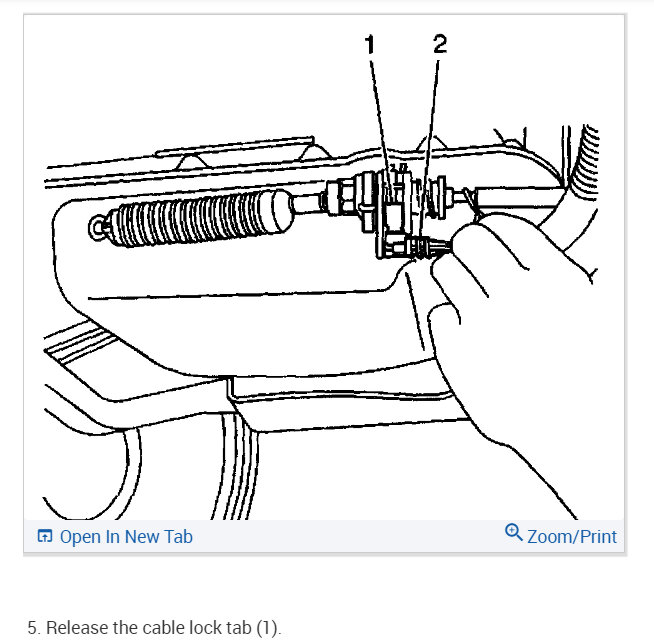 1 2

Open In New Tab

Zoom/Print

5. Release the cable lock tab (1).