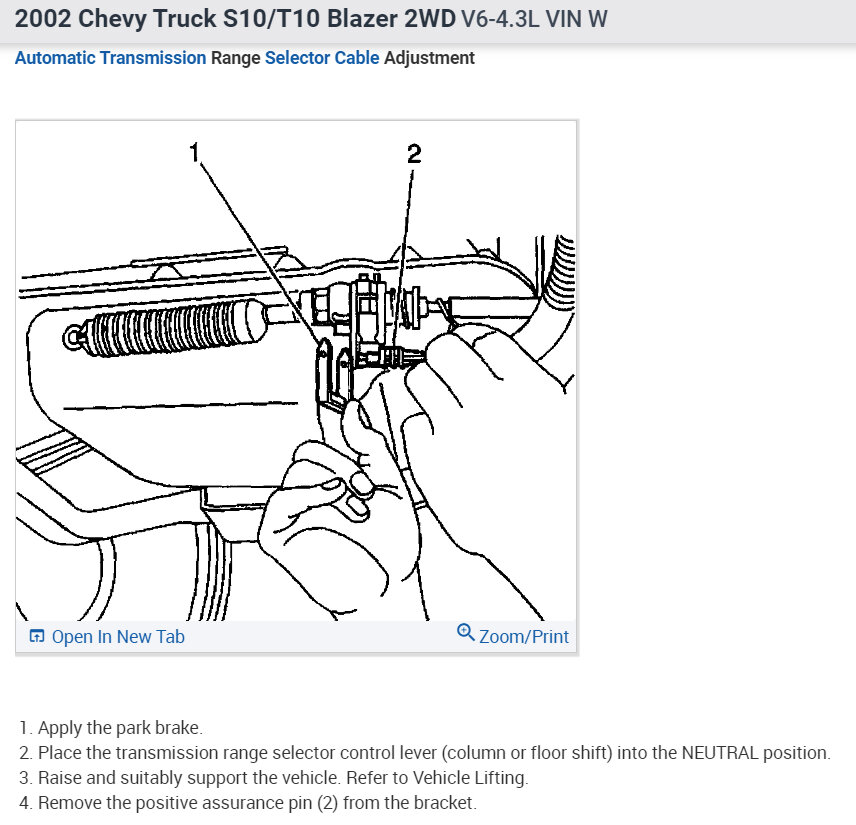 2002 Chevy Truck S10/T10 Blazer 2WD V6-4.3L VIN W

Automatic Transmission Range Selector Cable Adjustment

1

2

Open In New Tab

Zoom/Print

1. Apply the park brake.
2. Place the transmission range selector control lever (column or floor shift) into the NEUTRAL position.
3. Raise and suitably support the vehicle. Refer to Vehicle Lifting.
4. Remove the positive assurance pin (2) from the bracket.