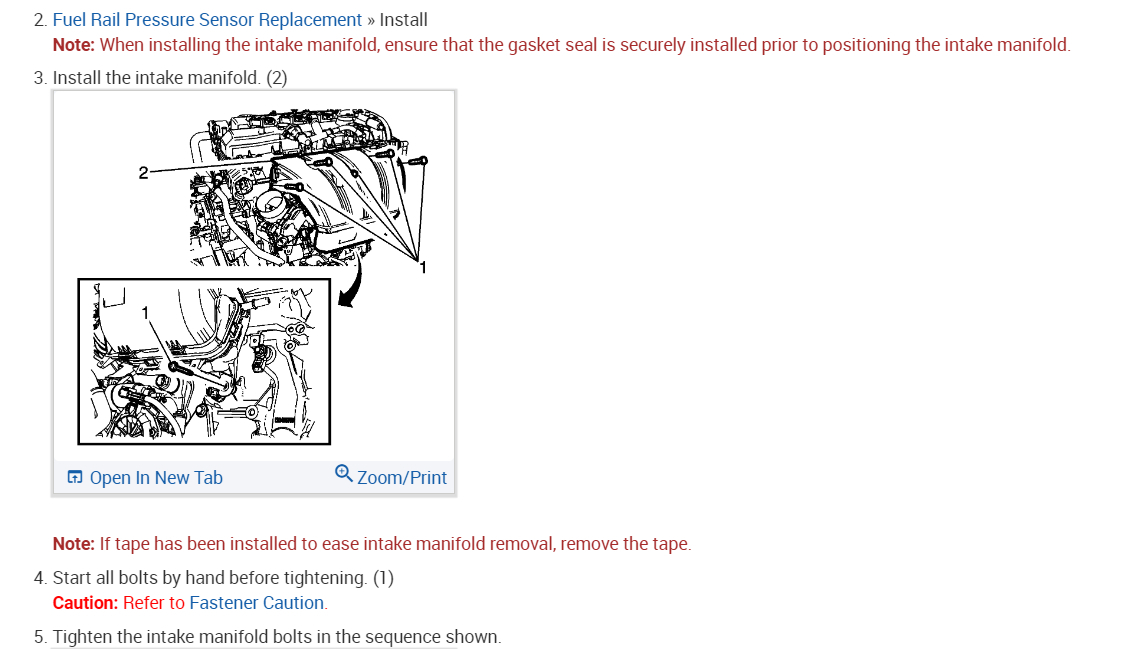 2. Fuel Rail Pressure Sensor Replacement » Install
Note: When installing the intake manifold, ensure that the gasket seal is securely installed prior to positioning the intake manifold.

3. Install the intake manifold. (2)

2

1

1

Open In New Tab

Zoom/Print

Note: If tape has been installed to ease intake manifold removal, remove the tape.

4. Start all bolts by hand before tightening. (1)
Caution: Refer to Fastener Caution.

5. Tighten the intake manifold bolts in the sequence shown.