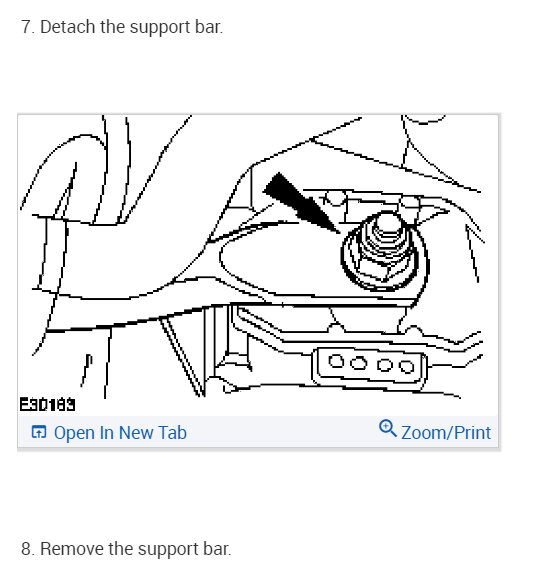 7. Detach the support bar.

E30183

Open In New Tab

Zoom/Print

8. Remove the support bar.