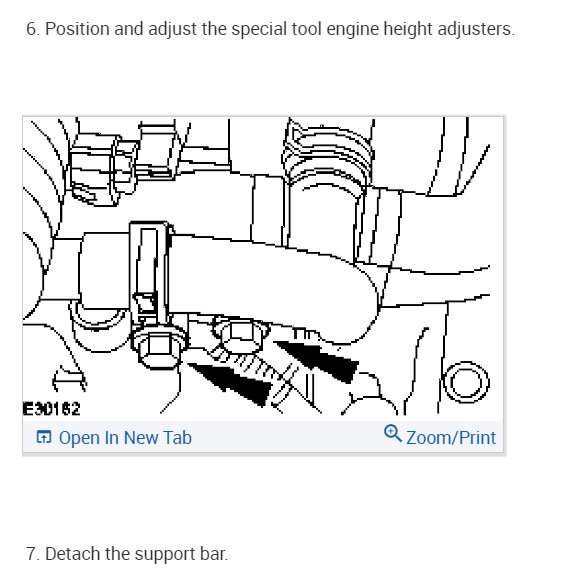 6. Position and adjust the special tool engine height adjusters.

E30162

Open In New Tab

Zoom/Print

7. Detach the support bar.