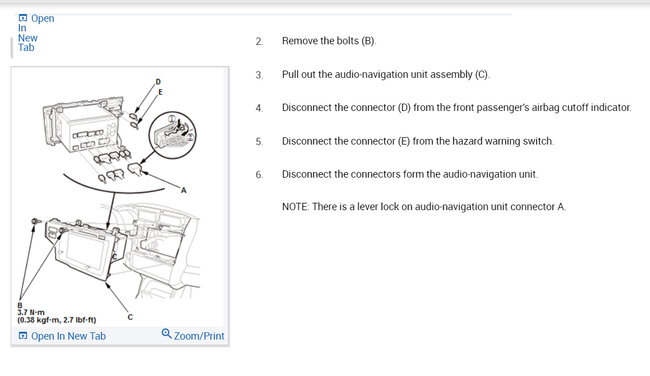 Open In New Tab

D
E
1
2
A
B
3.7 N·m
(0.38 kgf·m, 2.7 lbf·ft)
C

Open In New Tab
Zoom/Print

2. Remove the bolts (B).

3. Pull out the audio-navigation unit assembly (C).

4. Disconnect the connector (D) from the front passenger's airbag cutoff indicator.

5. Disconnect the connector (E) from the hazard warning switch.

6. Disconnect the connectors form the audio-navigation unit.

NOTE: There is a lever lock on audio-navigation unit connector A.