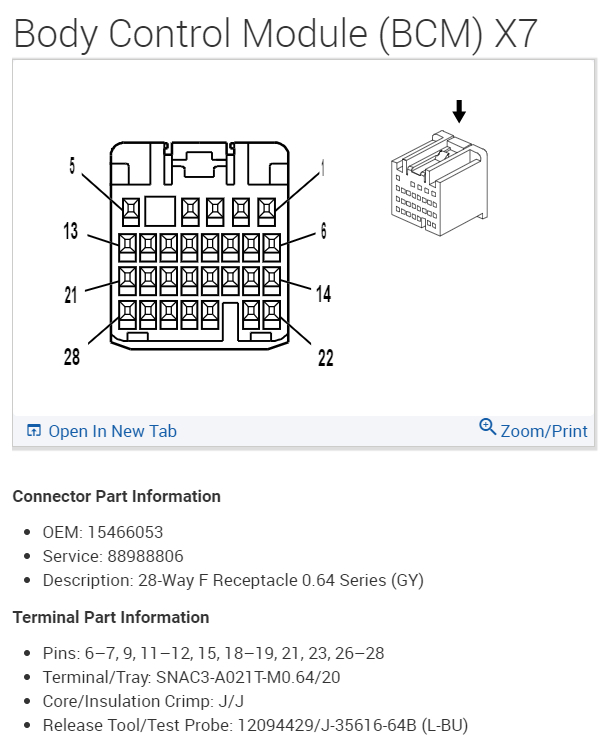 Body Control Module (BCM) X7

5
1
13
6
21
14
28
22

Open In New Tab
Zoom/Print

Connector Part Information

- OEM: 15466053
- Service: 88988806
- Description: 28-Way F Receptacle 0.64 Series (GY)

Terminal Part Information

- Pins: 6–7, 9, 11–12, 15, 18–19, 21, 23, 26–28
- Terminal/Tray: SNAC3-A021T-M0.64/20
- Core/Insulation Crimp: J/J
- Release Tool/Test Probe: 12094429/J-35616-64B (L-BU)