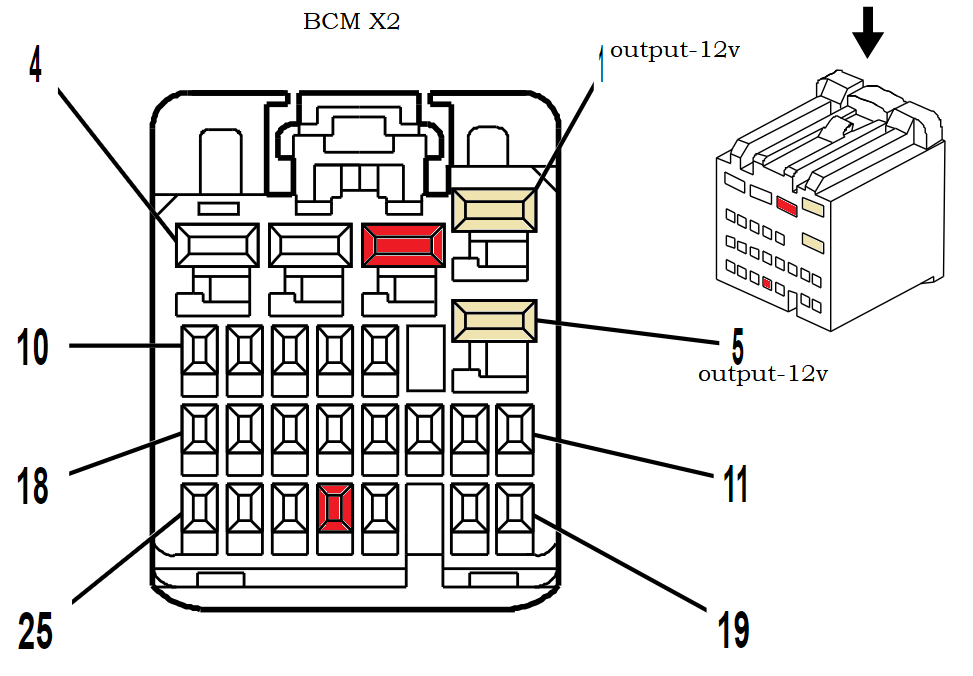 BCM X2

4

1 output-12v

10

5

output-12v

18

11

25

19