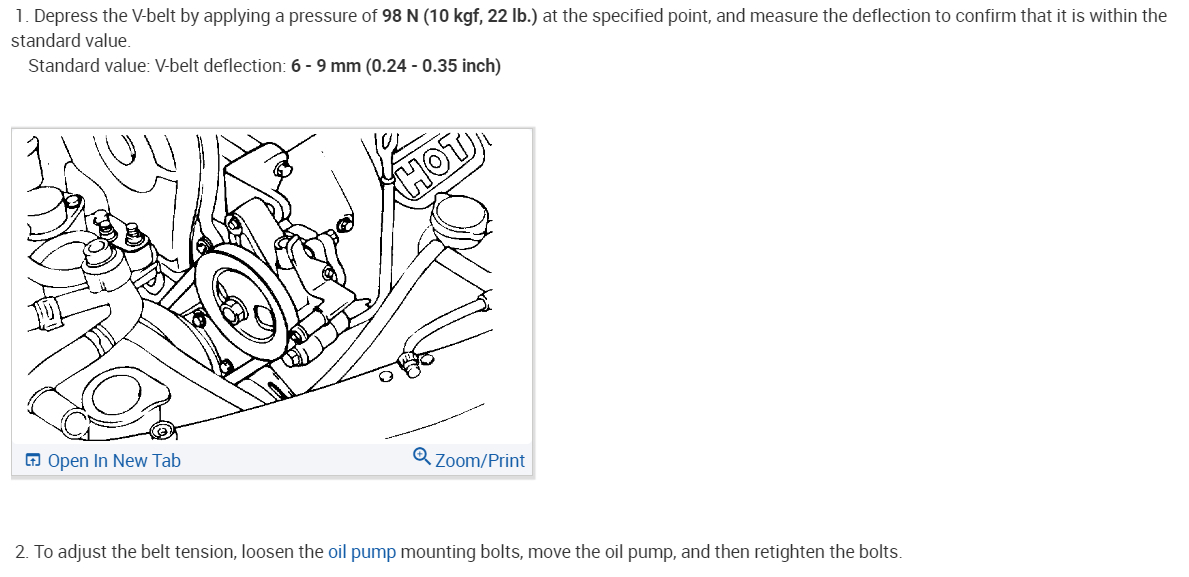 1. Depress the V-belt by applying a pressure of 98 N (10 kgf, 22 lb.) at the specified point, and measure the deflection to confirm that it is within the standard value.

Standard value: V-belt deflection: 6 - 9 mm (0.24 - 0.35 inch)

HOT

Open In New Tab

Zoom/Print

2. To adjust the belt tension, loosen the oil pump mounting bolts, move the oil pump, and then retighten the bolts.