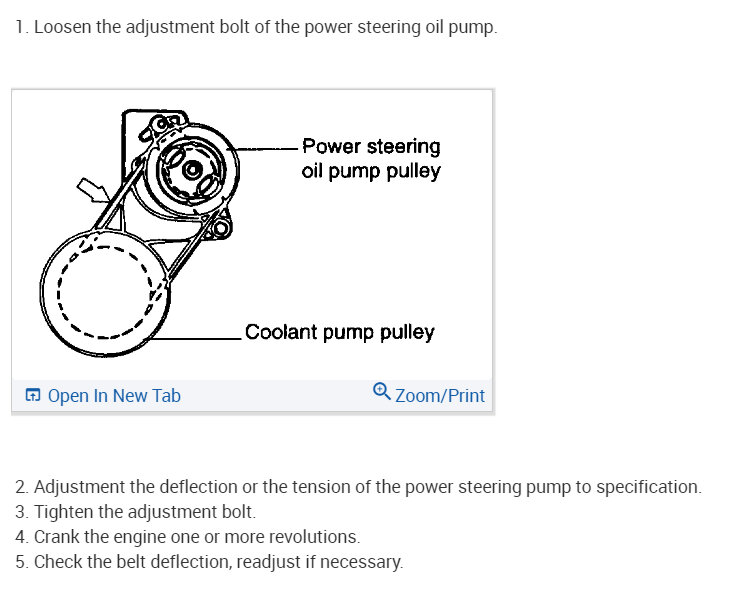 1. Loosen the adjustment bolt of the power steering oil pump.

Power steering oil pump pulley

Coolant pump pulley

Open In New Tab

Zoom/Print

2. Adjustment the deflection or the tension of the power steering pump to specification.
3. Tighten the adjustment bolt.
4. Crank the engine one or more revolutions.
5. Check the belt deflection, readjust if necessary.