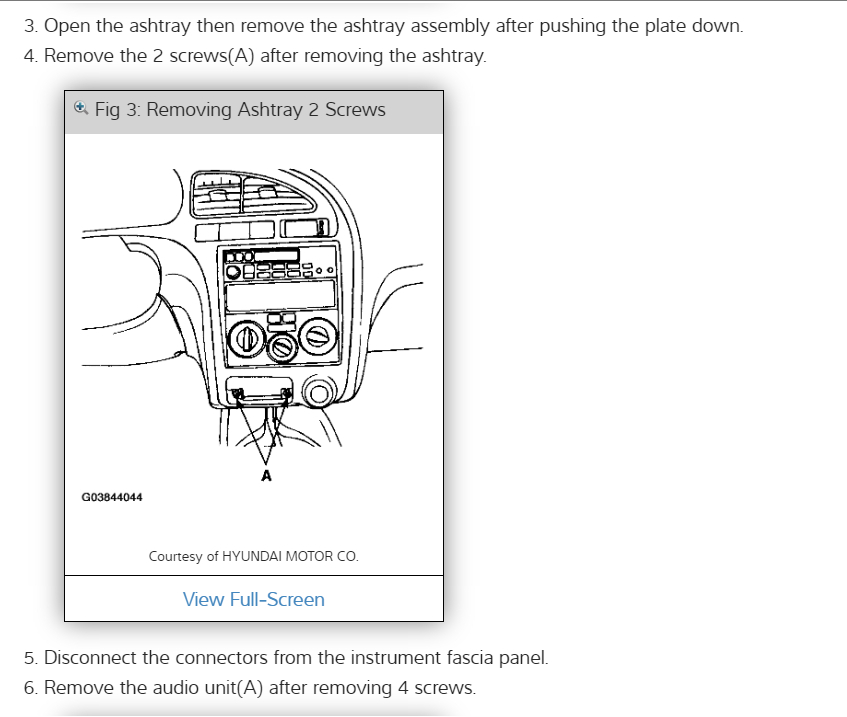 3. Open the ashtray then remove the ashtray assembly after pushing the plate down.

4. Remove the 2 screws(A) after removing the ashtray.

Fig 3: Removing Ashtray 2 Screws

A

G03844044

Courtesy of HYUNDAI MOTOR CO.

View Full-Screen

5. Disconnect the connectors from the instrument fascia panel.

6. Remove the audio unit(A) after removing 4 screws.