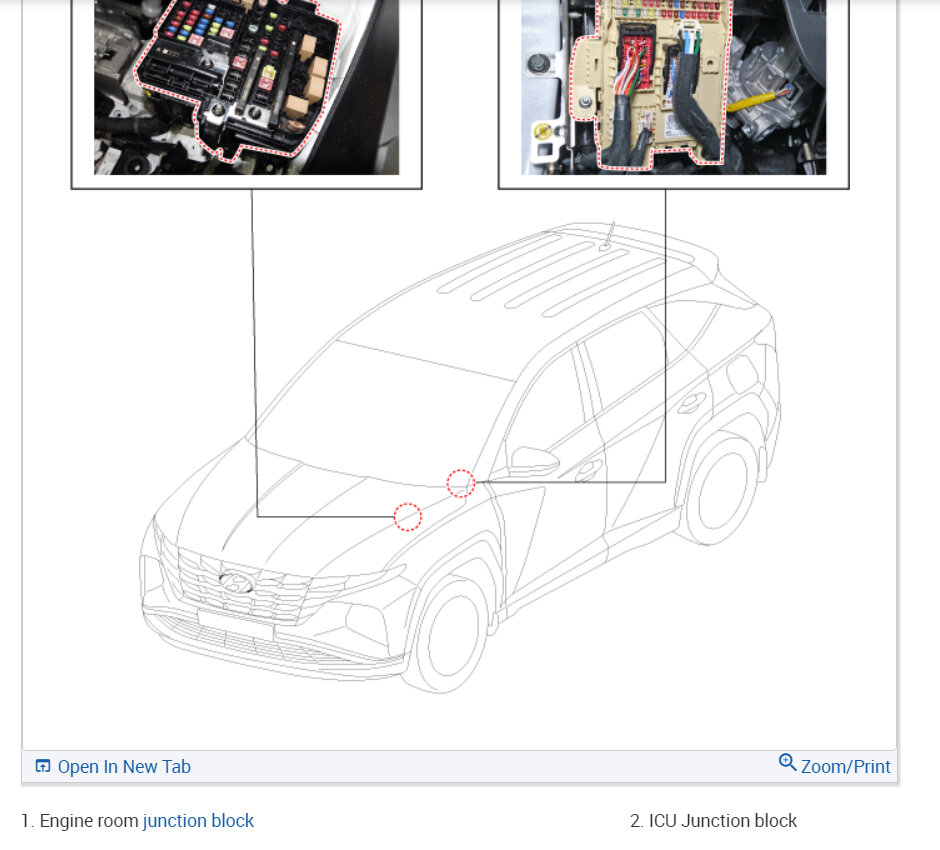 Open In New Tab

Zoom/Print

1. Engine room junction block

2. ICU Junction block