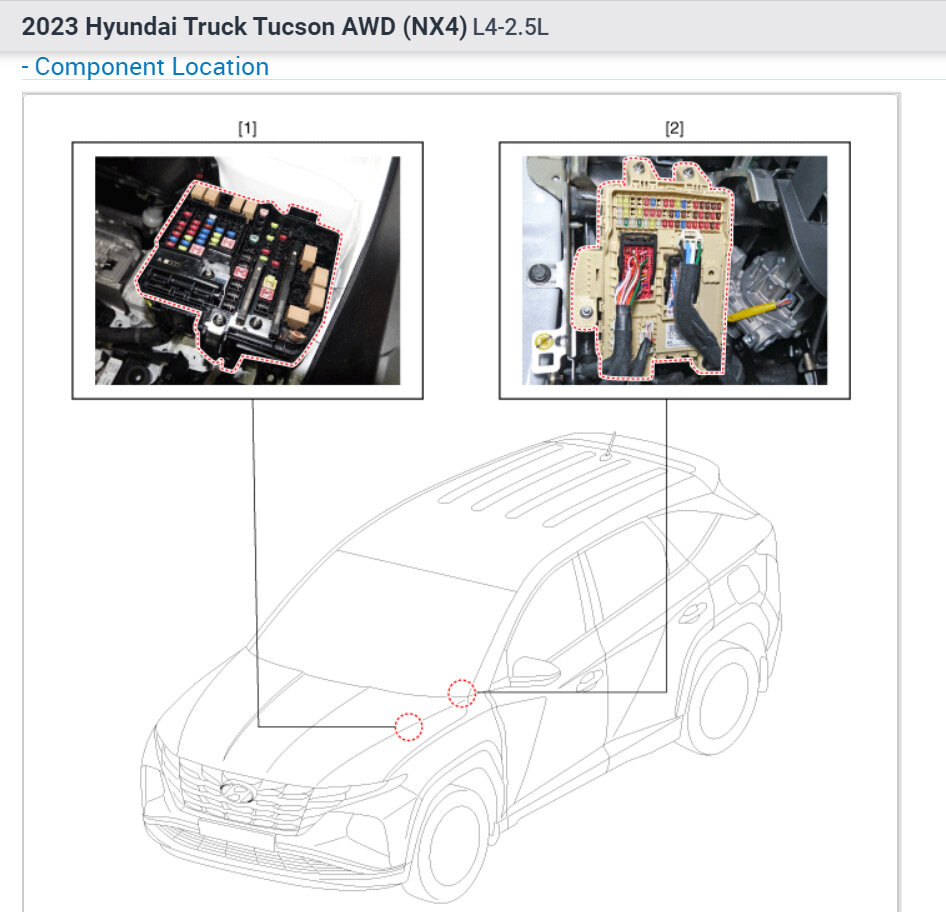 2023 Hyundai Truck Tucson AWD (NX4) L4-2.5L

- Component Location

[1]

[2]