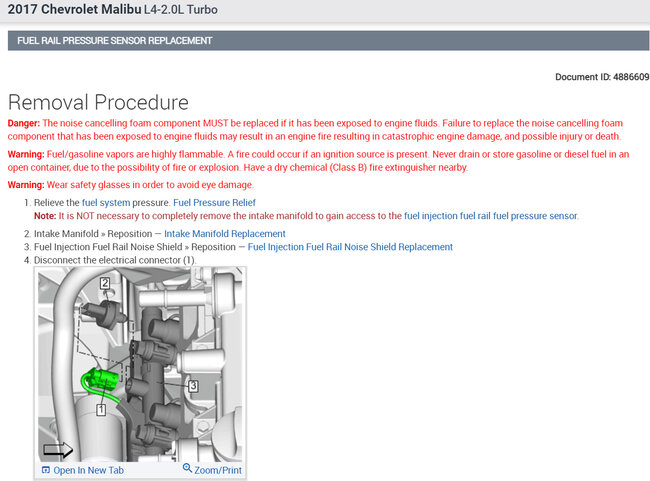 2017 Chevrolet Malibu L4-2.0L Turbo

FUEL RAIL PRESSURE SENSOR REPLACEMENT

Document ID: 4886609

Removal Procedure

Danger: The noise cancelling foam component MUST be replaced if it has been exposed to engine fluids. Failure to replace the noise cancelling foam component that has been exposed to engine fluids may result in an engine fire resulting in catastrophic engine damage, and possible injury or death.

Warning: Fuel/gasoline vapors are highly flammable. A fire could occur if an ignition source is present. Never drain or store gasoline or diesel fuel in an open container, due to the possibility of fire or explosion. Have a dry chemical (Class B) fire extinguisher nearby.

Warning: Wear safety glasses in order to avoid eye damage.

1. Relieve the fuel system pressure. Fuel Pressure Relief
Note: It is NOT necessary to completely remove the intake manifold to gain access to the fuel injection fuel rail fuel pressure sensor.
2. Intake Manifold » Reposition — Intake Manifold Replacement
3. Fuel Injection Fuel Rail Noise Shield » Reposition — Fuel Injection Fuel Rail Noise Shield Replacement
4. Disconnect the electrical connector (1).

2
3
1

Open In New Tab
Zoom/Print