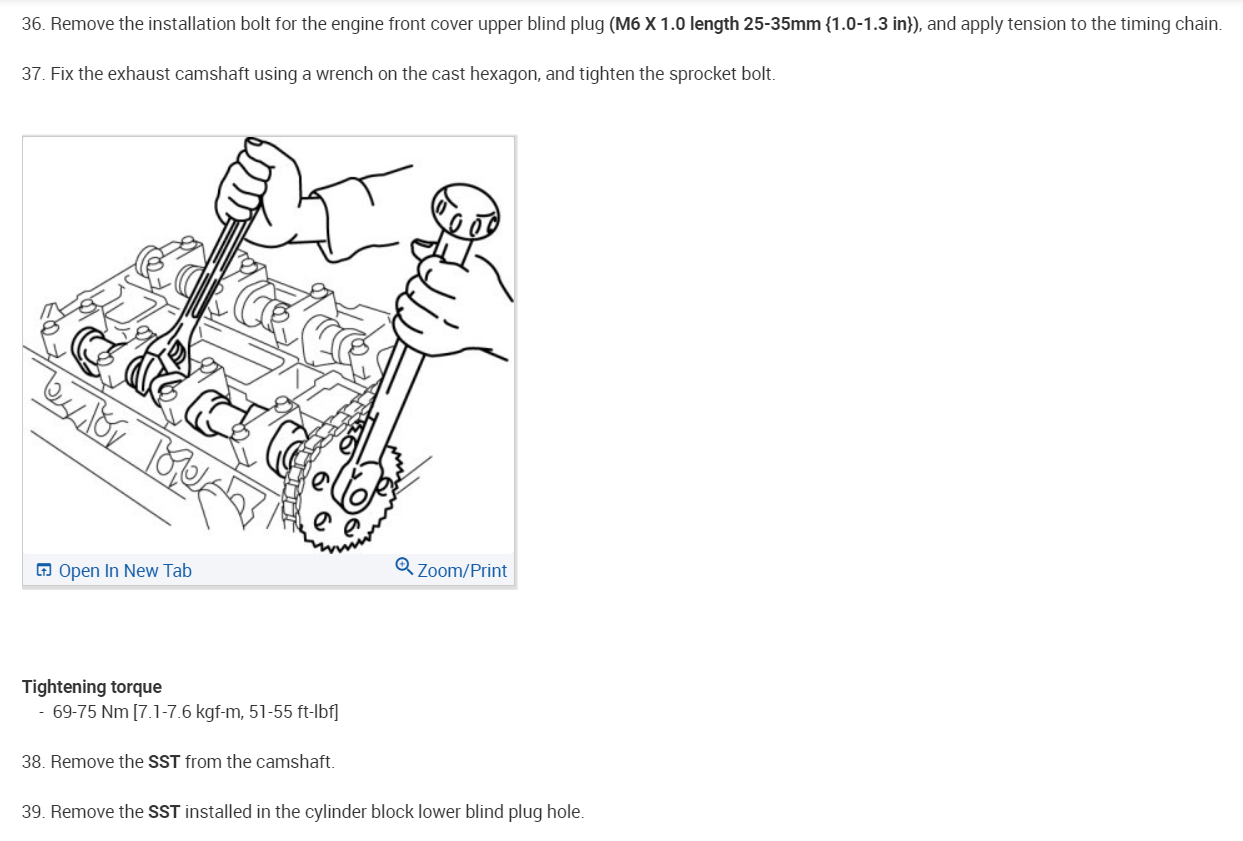 36. Remove the installation bolt for the engine front cover upper blind plug (M6 X 1.0 length 25-35mm {1.0-1.3 in}), and apply tension to the timing chain.

37. Fix the exhaust camshaft using a wrench on the cast hexagon, and tighten the sprocket bolt.

Open In New Tab

Zoom/Print

Tightening torque
- 69-75 Nm [7.1-7.6 kgf-m, 51-55 ft-lbf]

38. Remove the SST from the camshaft.

39. Remove the SST installed in the cylinder block lower blind plug hole.