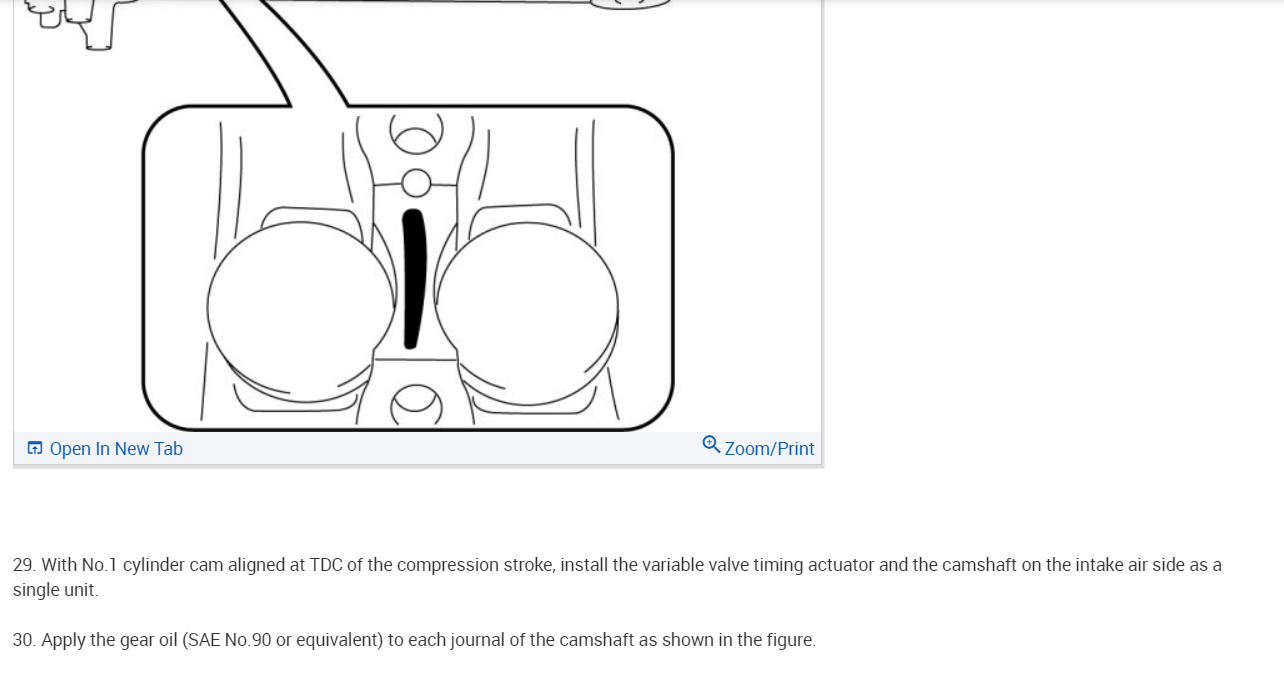 Open In New Tab

Zoom/Print

29. With No.1 cylinder cam aligned at TDC of the compression stroke, install the variable valve timing actuator and the camshaft on the intake air side as a single unit.

30. Apply the gear oil (SAE No.90 or equivalent) to each journal of the camshaft as shown in the figure.