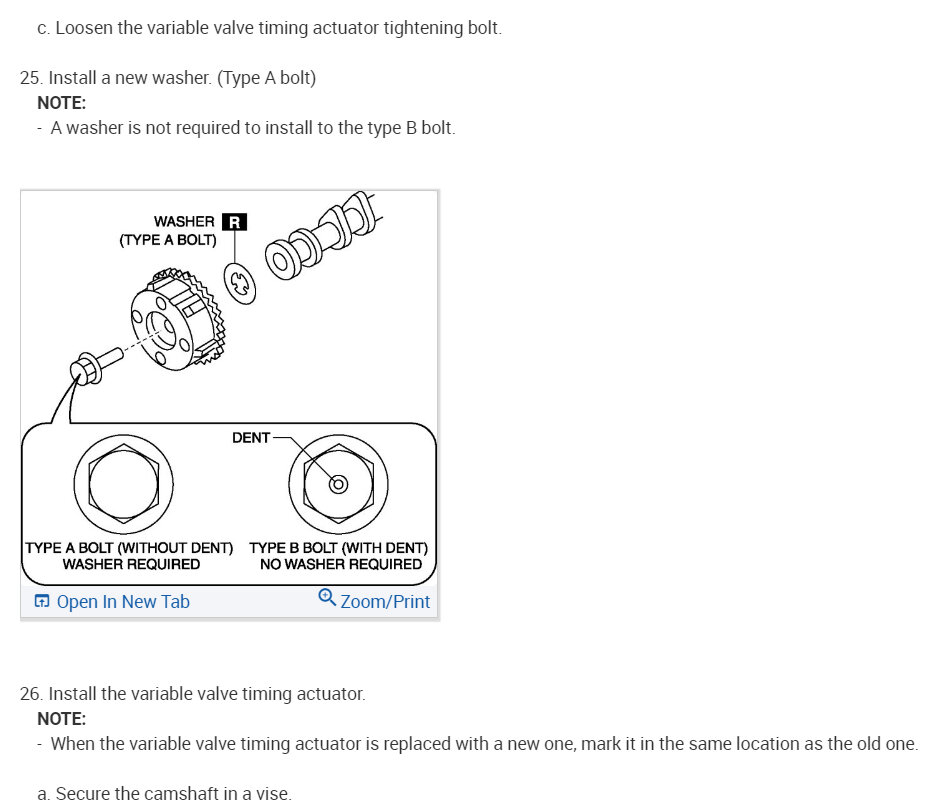 c. Loosen the variable valve timing actuator tightening bolt.

25. Install a new washer. (Type A bolt)
NOTE:
- A washer is not required to install to the type B bolt.

WASHER R
(TYPE A BOLT)

DENT

TYPE A BOLT (WITHOUT DENT)
WASHER REQUIRED

TYPE B BOLT (WITH DENT)
NO WASHER REQUIRED

Open In New Tab

Zoom/Print

26. Install the variable valve timing actuator.
NOTE:
- When the variable valve timing actuator is replaced with a new one, mark it in the same location as the old one.

a. Secure the camshaft in a vise.