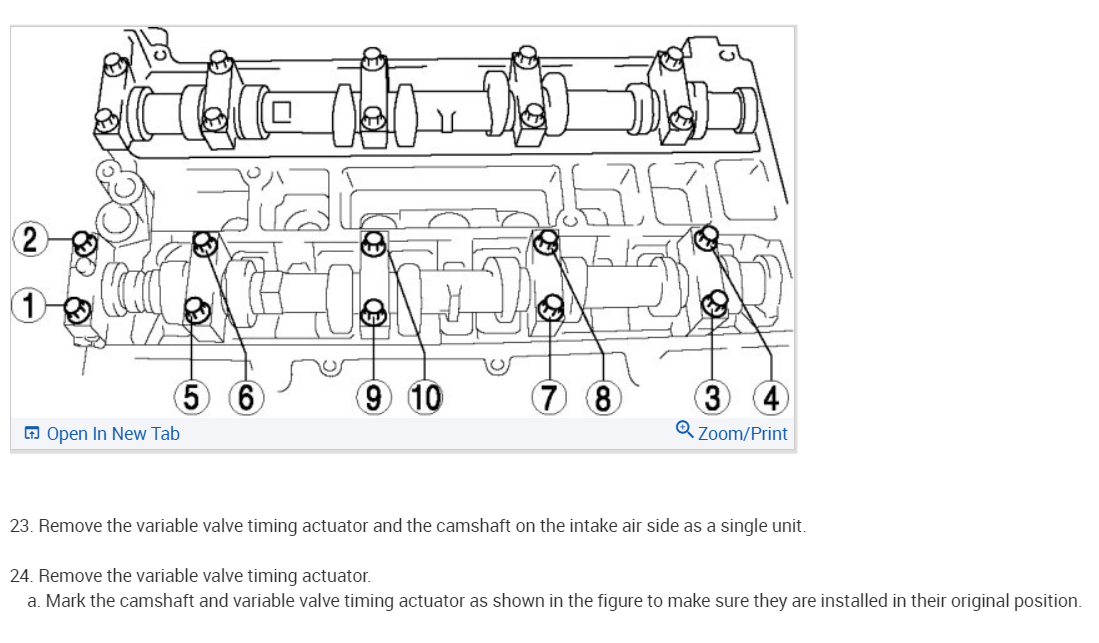 2
1
5 6
9 10
7 8
3 4

Open In New Tab
Zoom/Print

23. Remove the variable valve timing actuator and the camshaft on the intake air side as a single unit.

24. Remove the variable valve timing actuator.
a. Mark the camshaft and variable valve timing actuator as shown in the figure to make sure they are installed in their original position.