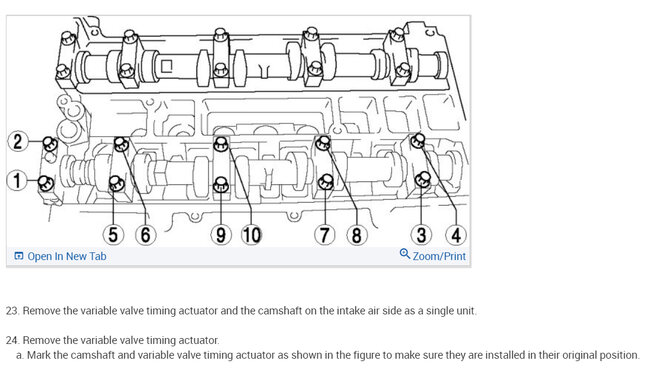 2
1
5 6
9 10
7 8
3 4

Open In New Tab
Zoom/Print

23. Remove the variable valve timing actuator and the camshaft on the intake air side as a single unit.

24. Remove the variable valve timing actuator.
a. Mark the camshaft and variable valve timing actuator as shown in the figure to make sure they are installed in their original position.