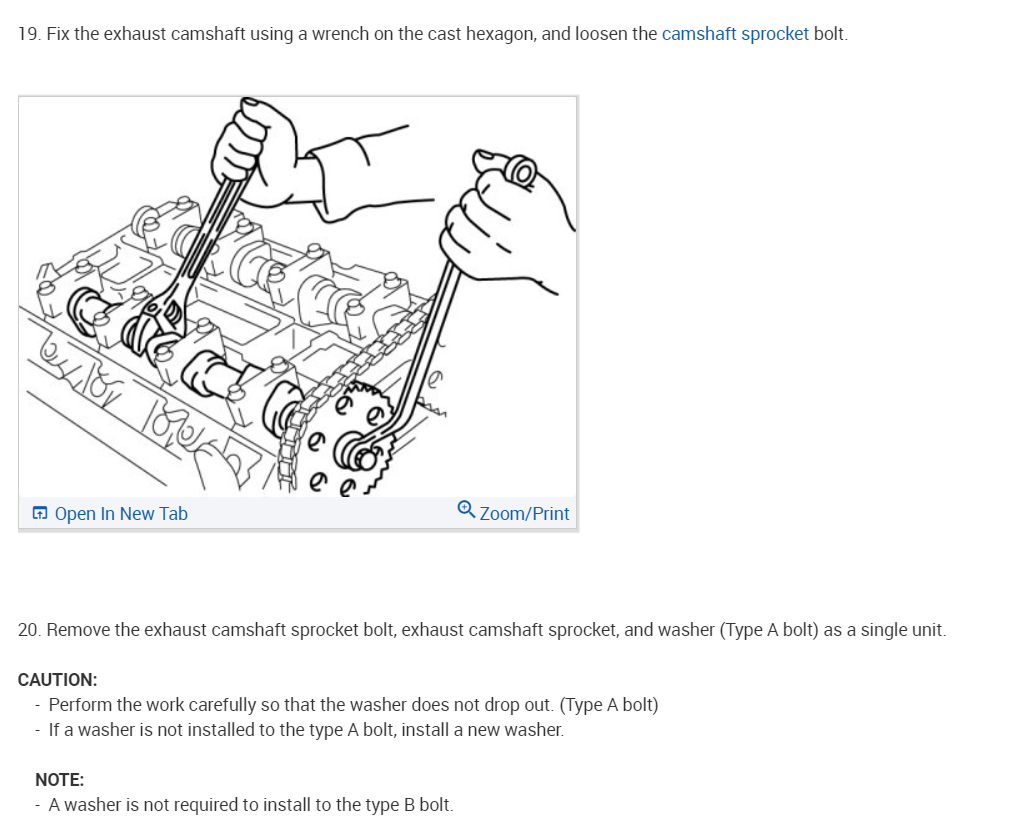 19. Fix the exhaust camshaft using a wrench on the cast hexagon, and loosen the camshaft sprocket bolt.

Open In New Tab

Zoom/Print

20. Remove the exhaust camshaft sprocket bolt, exhaust camshaft sprocket, and washer (Type A bolt) as a single unit.

CAUTION:

- Perform the work carefully so that the washer does not drop out. (Type A bolt)
- If a washer is not installed to the type A bolt, install a new washer.

NOTE:

- A washer is not required to install to the type B bolt.