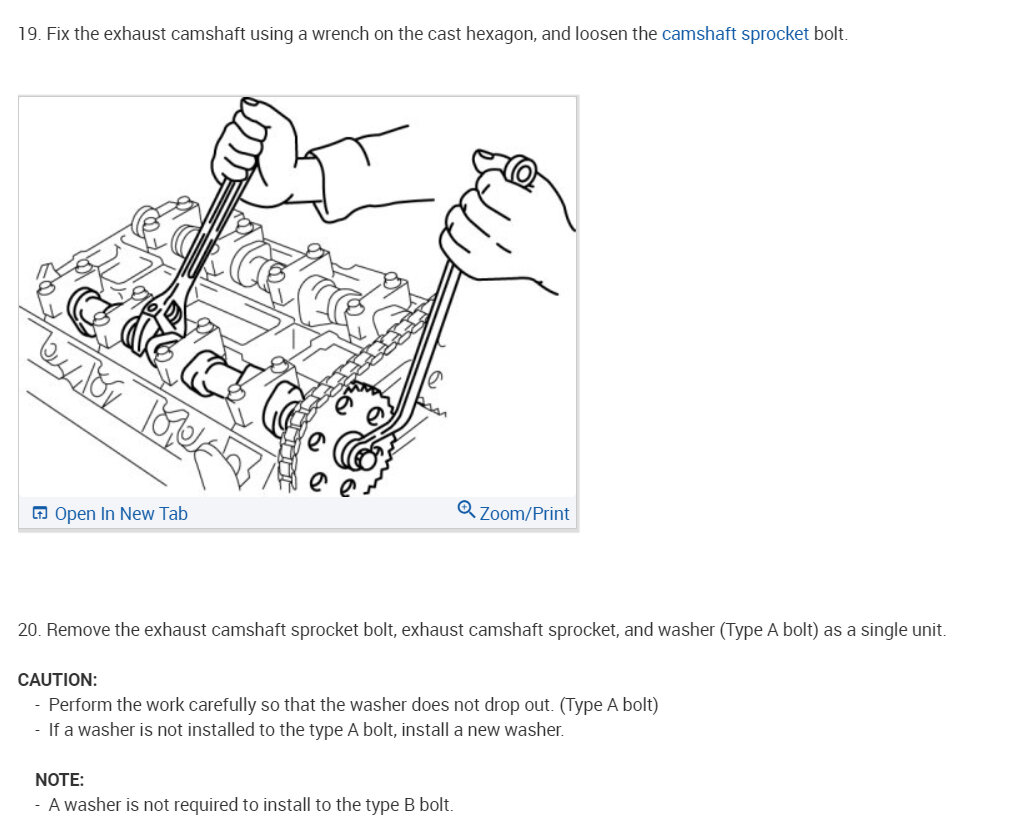 19. Fix the exhaust camshaft using a wrench on the cast hexagon, and loosen the camshaft sprocket bolt.

Open In New Tab
Zoom/Print

20. Remove the exhaust camshaft sprocket bolt, exhaust camshaft sprocket, and washer (Type A bolt) as a single unit.

CAUTION:
- Perform the work carefully so that the washer does not drop out. (Type A bolt)
- If a washer is not installed to the type A bolt, install a new washer.

NOTE:
- A washer is not required to install to the type B bolt.