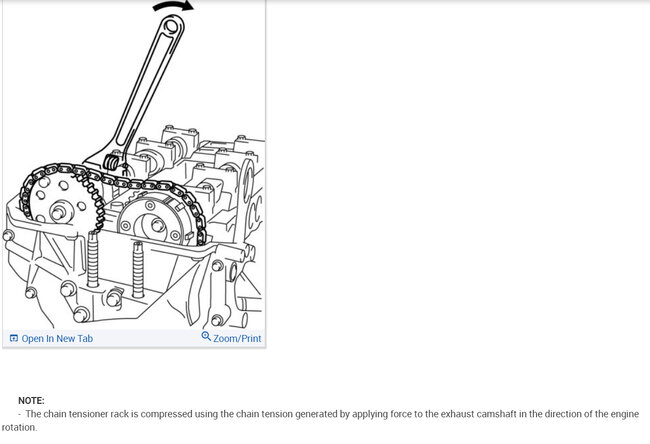 Open In New Tab
Zoom/Print

NOTE:
- The chain tensioner rack is compressed using the chain tension generated by applying force to the exhaust camshaft in the direction of the engine rotation.