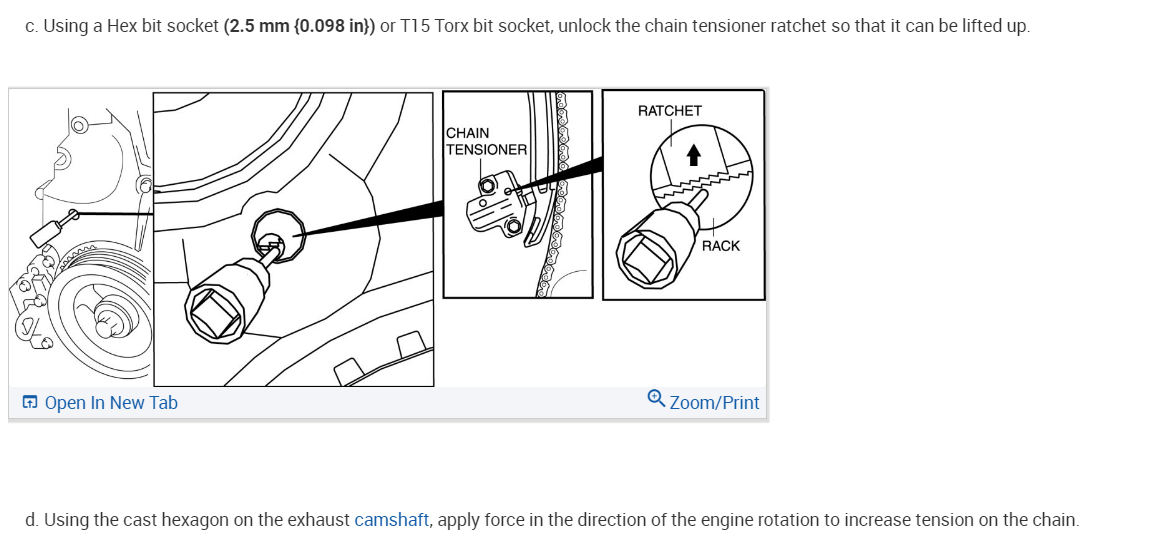 c. Using a Hex bit socket (2.5 mm {0.098 in}) or T15 Torx bit socket, unlock the chain tensioner ratchet so that it can be lifted up.

CHAIN TENSIONER

RATCHET

RACK

Open In New Tab

Zoom/Print

d. Using the cast hexagon on the exhaust camshaft, apply force in the direction of the engine rotation to increase tension on the chain.