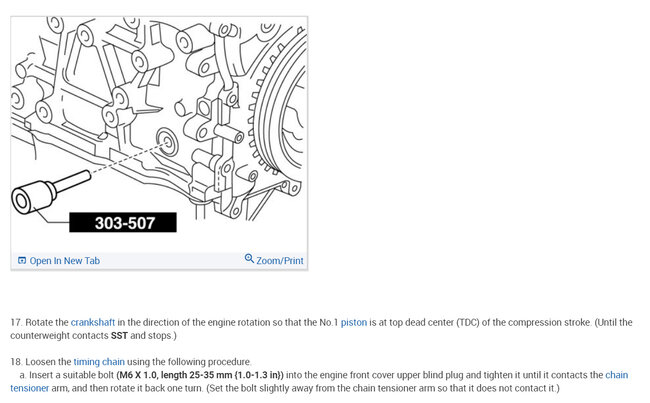 303-507

Open In New Tab

Zoom/Print

17. Rotate the crankshaft in the direction of the engine rotation so that the No.1 piston is at top dead center (TDC) of the compression stroke. (Until the counterweight contacts SST and stops.)

18. Loosen the timing chain using the following procedure.

a. Insert a suitable bolt (M6 X 1.0, length 25-35 mm {1.0-1.3 in}) into the engine front cover upper blind plug and tighten it until it contacts the chain tensioner arm, and then rotate it back one turn. (Set the bolt slightly away from the chain tensioner arm so that it does not contact it.)