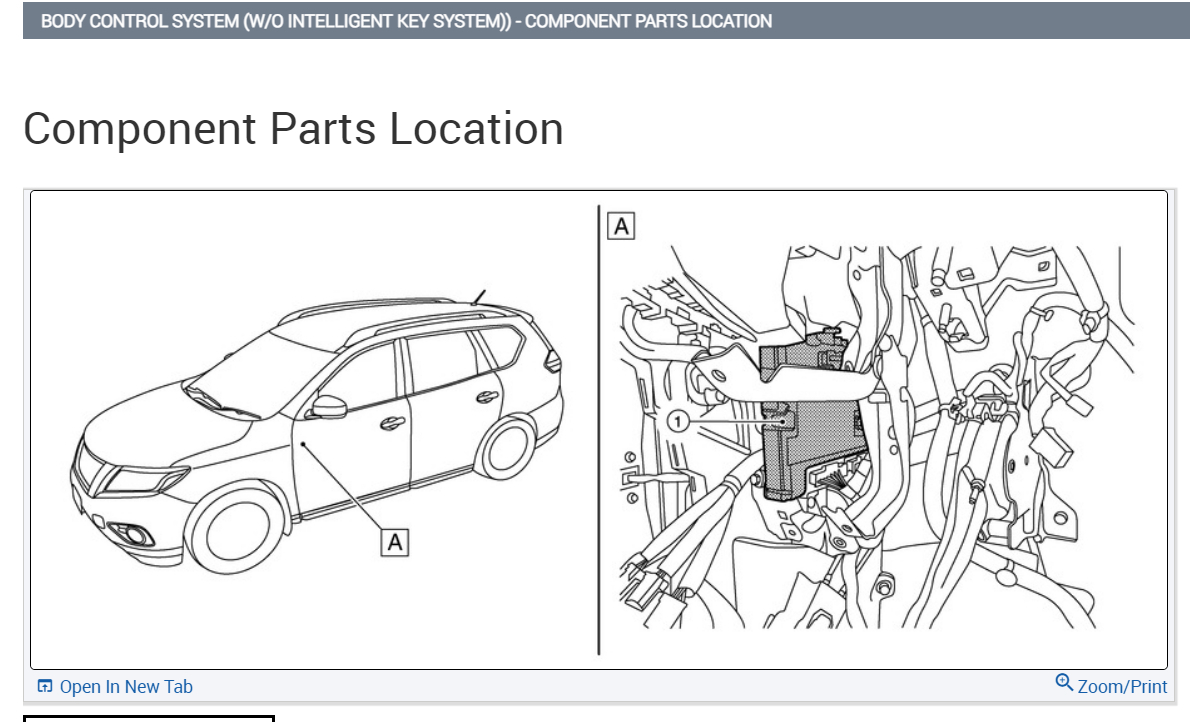 BODY CONTROL SYSTEM (W/O INTELLIGENT KEY SYSTEM)) - COMPONENT PARTS LOCATION

Component Parts Location

A

A

1

Open In New Tab

Zoom/Print