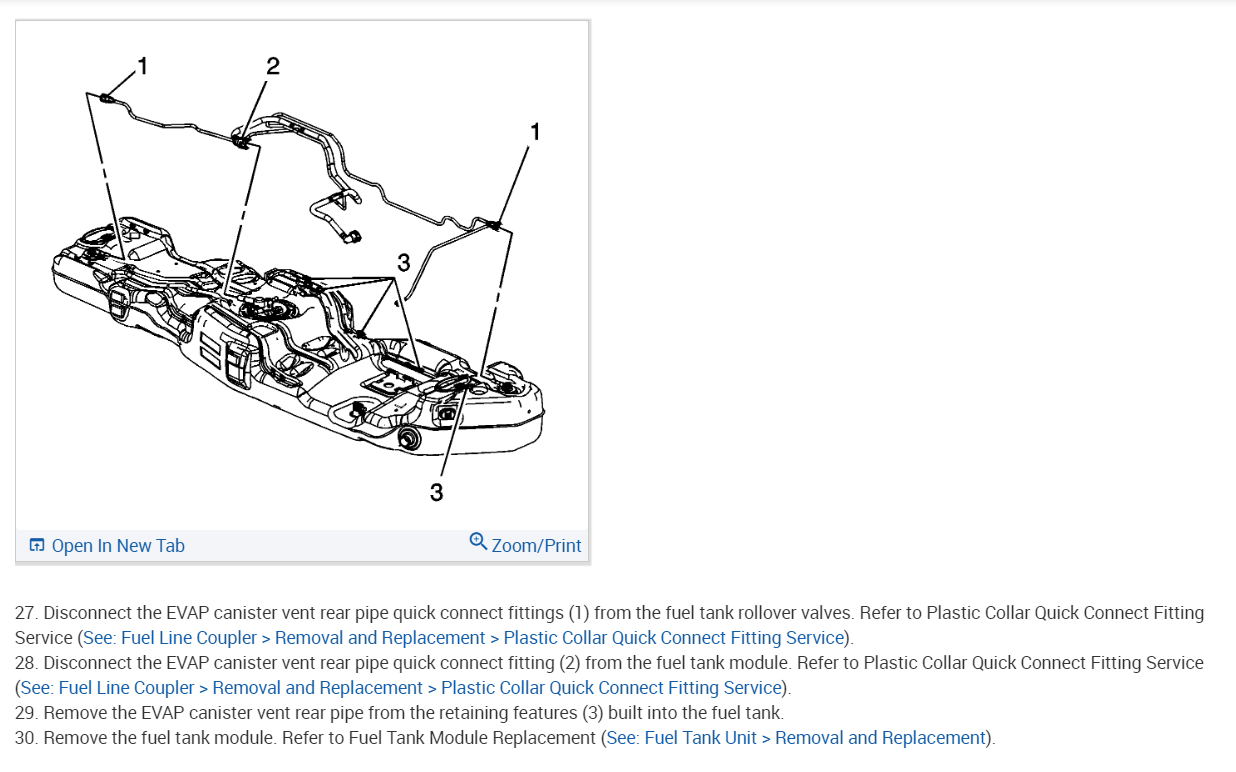 1
2
1
3
3

Open In New Tab
Zoom/Print

27. Disconnect the EVAP canister vent rear pipe quick connect fittings (1) from the fuel tank rollover valves. Refer to Plastic Collar Quick Connect Fitting Service (See: Fuel Line Coupler > Removal and Replacement > Plastic Collar Quick Connect Fitting Service).
28. Disconnect the EVAP canister vent rear pipe quick connect fitting (2) from the fuel tank module. Refer to Plastic Collar Quick Connect Fitting Service (See: Fuel Line Coupler > Removal and Replacement > Plastic Collar Quick Connect Fitting Service).
29. Remove the EVAP canister vent rear pipe from the retaining features (3) built into the fuel tank.
30. Remove the fuel tank module. Refer to Fuel Tank Module Replacement (See: Fuel Tank Unit > Removal and Replacement).