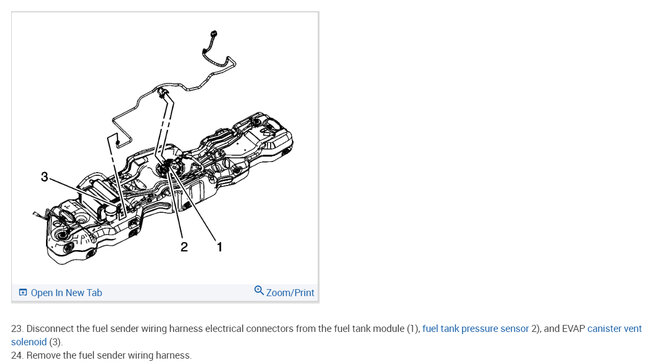 3

2

1

Open In New Tab

Zoom/Print

23. Disconnect the fuel sender wiring harness electrical connectors from the fuel tank module (1), fuel tank pressure sensor 2), and EVAP canister vent solenoid (3).
24. Remove the fuel sender wiring harness.