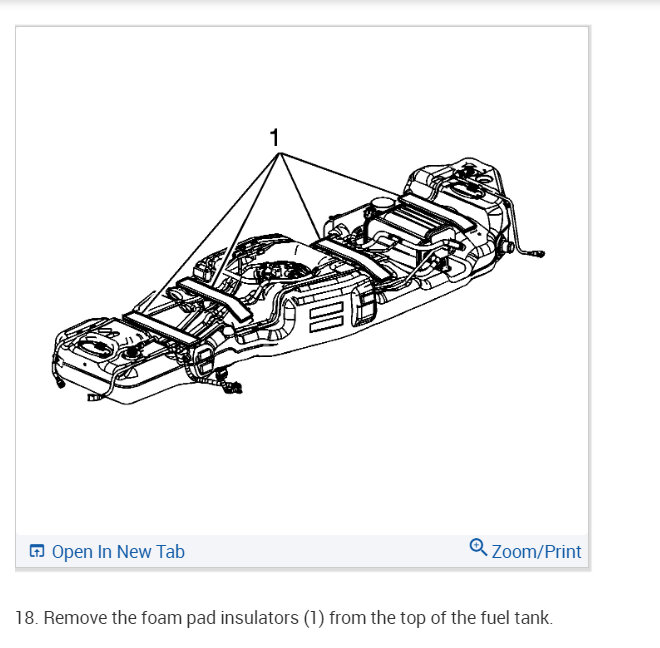 1

Open In New Tab

Zoom/Print

18. Remove the foam pad insulators (1) from the top of the fuel tank.