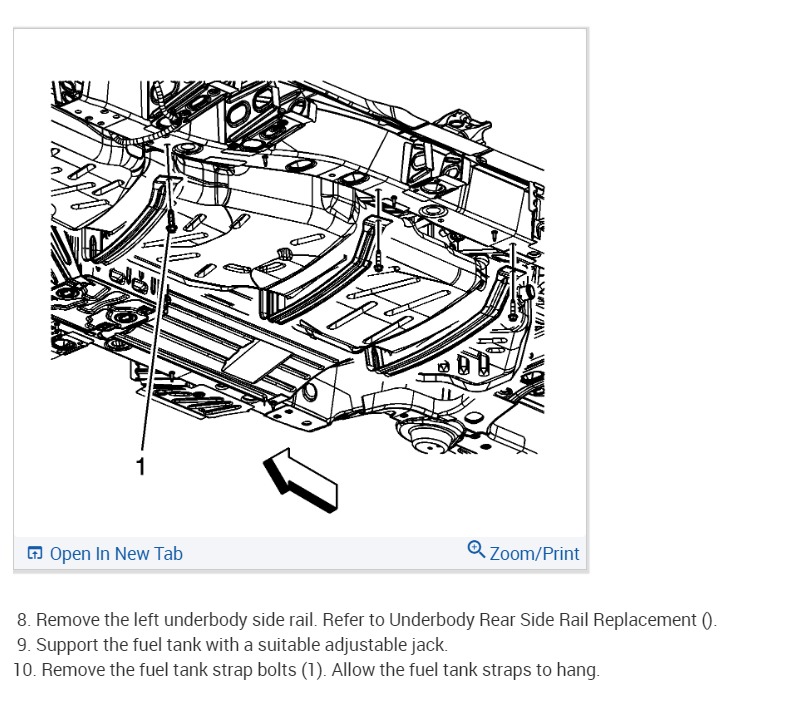 1

Open In New Tab

Zoom/Print

8. Remove the left underbody side rail. Refer to Underbody Rear Side Rail Replacement ().
9. Support the fuel tank with a suitable adjustable jack.
10. Remove the fuel tank strap bolts (1). Allow the fuel tank straps to hang.