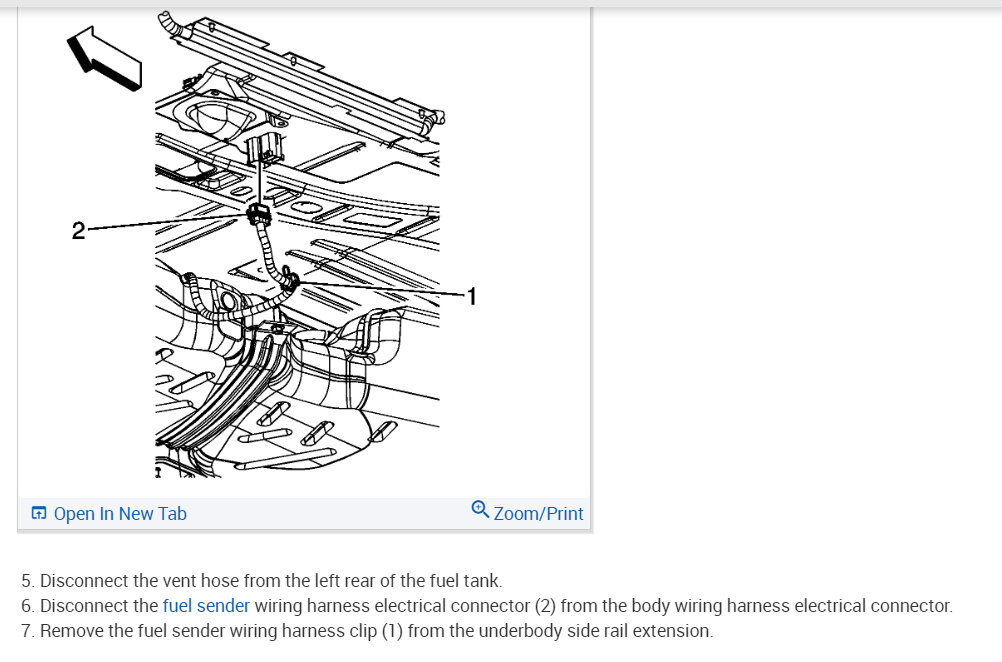 2

1

Open In New Tab

Zoom/Print

5. Disconnect the vent hose from the left rear of the fuel tank.
6. Disconnect the fuel sender wiring harness electrical connector (2) from the body wiring harness electrical connector.
7. Remove the fuel sender wiring harness clip (1) from the underbody side rail extension.