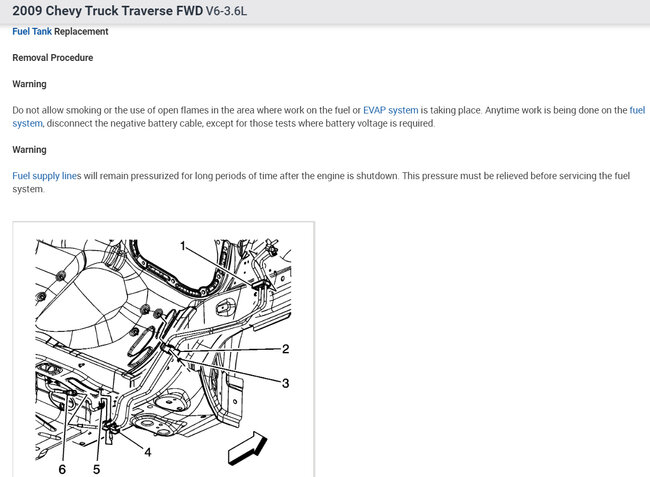 2009 Chevy Truck Traverse FWD V6-3.6L

Fuel Tank Replacement

Removal Procedure

Warning

Do not allow smoking or the use of open flames in the area where work on the fuel or EVAP system is taking place. Anytime work is being done on the fuel system, disconnect the negative battery cable, except for those tests where battery voltage is required.

Warning

Fuel supply lines will remain pressurized for long periods of time after the engine is shutdown. This pressure must be relieved before servicing the fuel system.

1
2
3
4
6
5