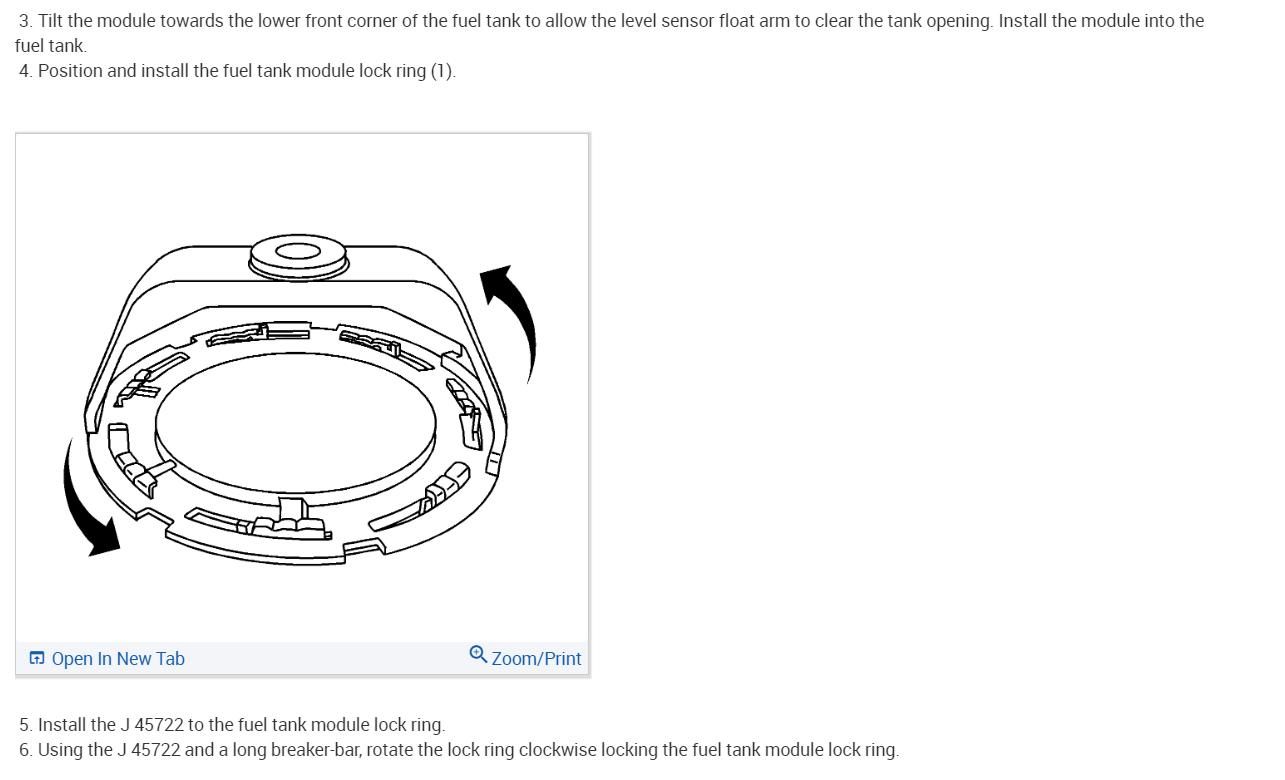 3. Tilt the module towards the lower front corner of the fuel tank to allow the level sensor float arm to clear the tank opening. Install the module into the fuel tank.
4. Position and install the fuel tank module lock ring (1).

Open In New Tab
Zoom/Print

5. Install the J 45722 to the fuel tank module lock ring.
6. Using the J 45722 and a long breaker-bar, rotate the lock ring clockwise locking the fuel tank module lock ring.