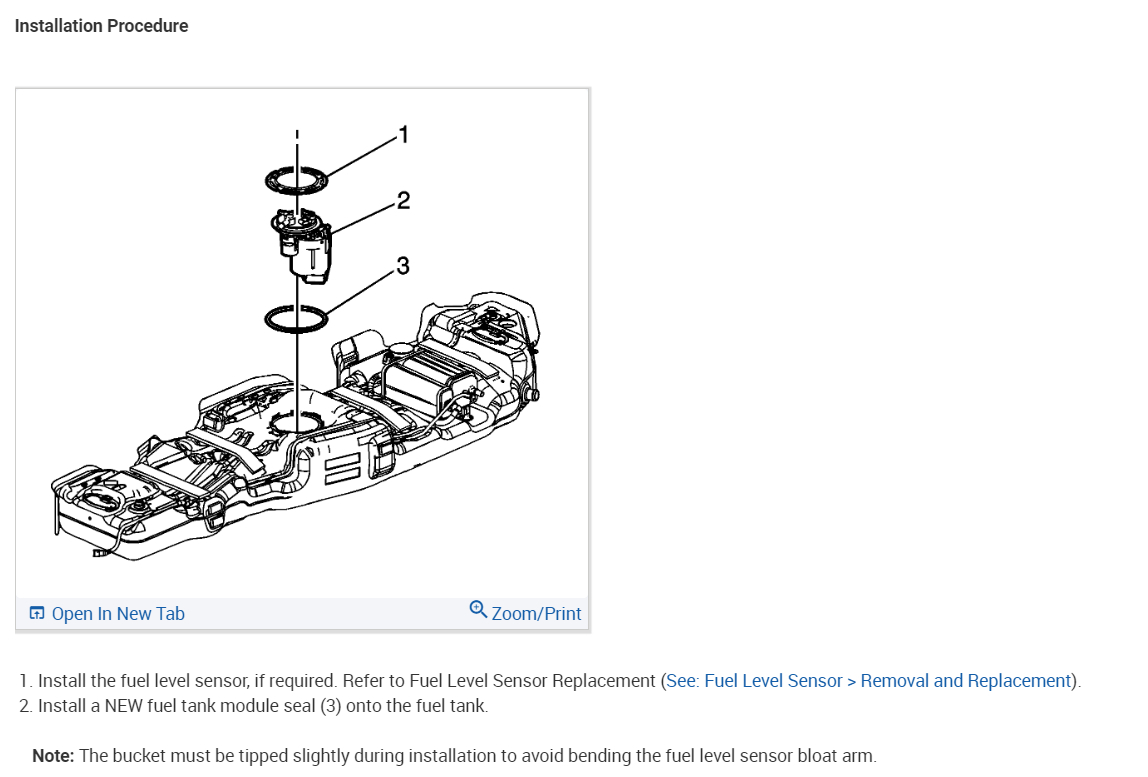 Installation Procedure

1
2
3

Open In New Tab

Zoom/Print

1. Install the fuel level sensor, if required. Refer to Fuel Level Sensor Replacement (See: Fuel Level Sensor > Removal and Replacement).
2. Install a NEW fuel tank module seal (3) onto the fuel tank.

Note: The bucket must be tipped slightly during installation to avoid bending the fuel level sensor bloat arm.