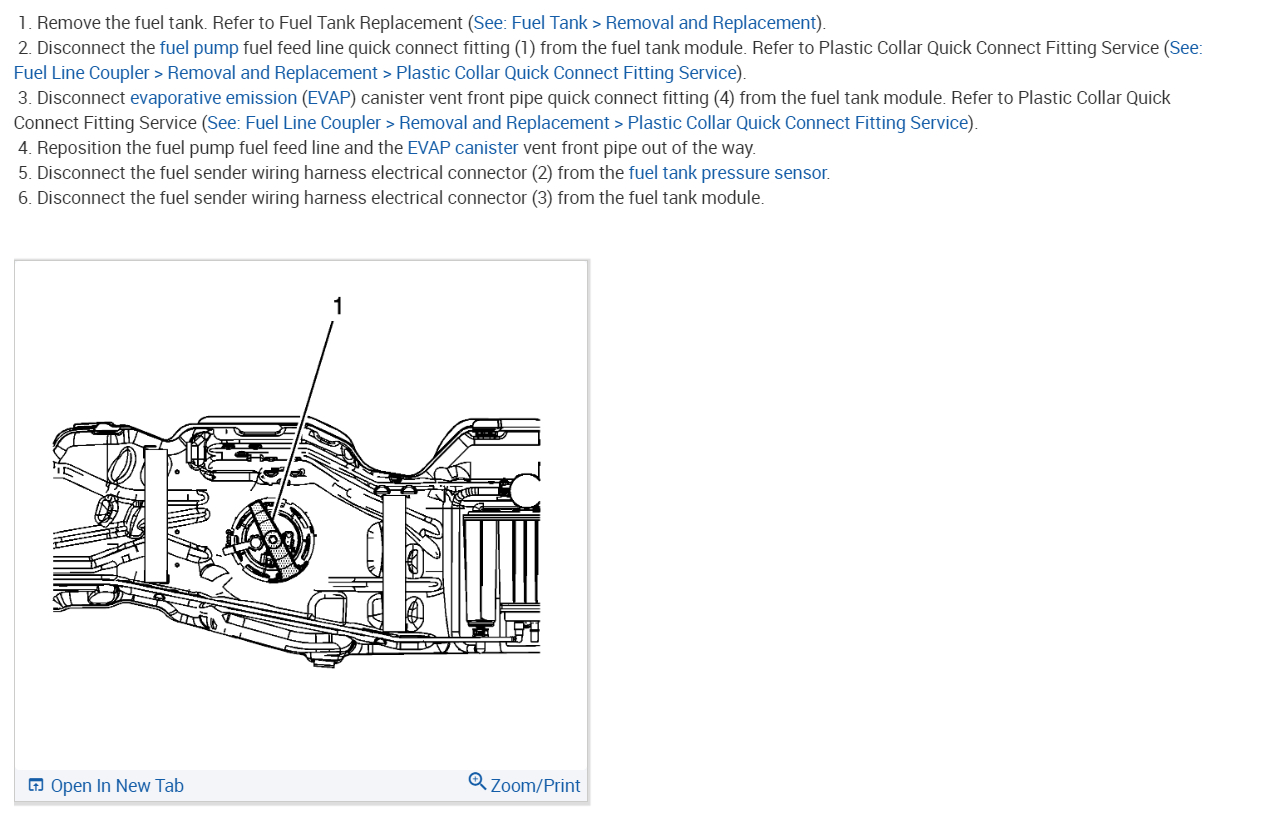 1. Remove the fuel tank. Refer to Fuel Tank Replacement (See: Fuel Tank > Removal and Replacement).
2. Disconnect the fuel pump fuel feed line quick connect fitting (1) from the fuel tank module. Refer to Plastic Collar Quick Connect Fitting Service (See: Fuel Line Coupler > Removal and Replacement > Plastic Collar Quick Connect Fitting Service).
3. Disconnect evaporative emission (EVAP) canister vent front pipe quick connect fitting (4) from the fuel tank module. Refer to Plastic Collar Quick Connect Fitting Service (See: Fuel Line Coupler > Removal and Replacement > Plastic Collar Quick Connect Fitting Service).
4. Reposition the fuel pump fuel feed line and the EVAP canister vent front pipe out of the way.
5. Disconnect the fuel sender wiring harness electrical connector (2) from the fuel tank pressure sensor.
6. Disconnect the fuel sender wiring harness electrical connector (3) from the fuel tank module.

1

Open In New Tab
Zoom/Print