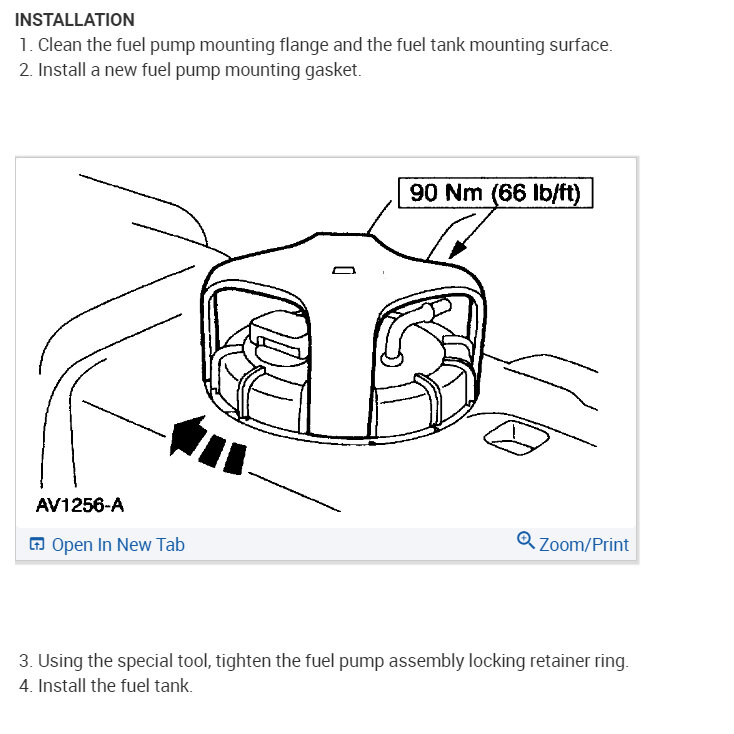 INSTALLATION
1. Clean the fuel pump mounting flange and the fuel tank mounting surface.
2. Install a new fuel pump mounting gasket.

90 Nm (66 lb/ft)

AV1256-A

Open In New Tab

Zoom/Print

3. Using the special tool, tighten the fuel pump assembly locking retainer ring.
4. Install the fuel tank.