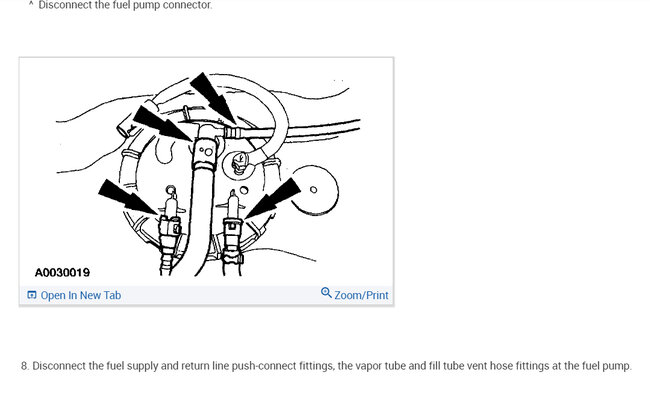 ^ Disconnect the fuel pump connector.

A0030019

Open In New Tab

Zoom/Print

8. Disconnect the fuel supply and return line push-connect fittings, the vapor tube and fill tube vent hose fittings at the fuel pump.