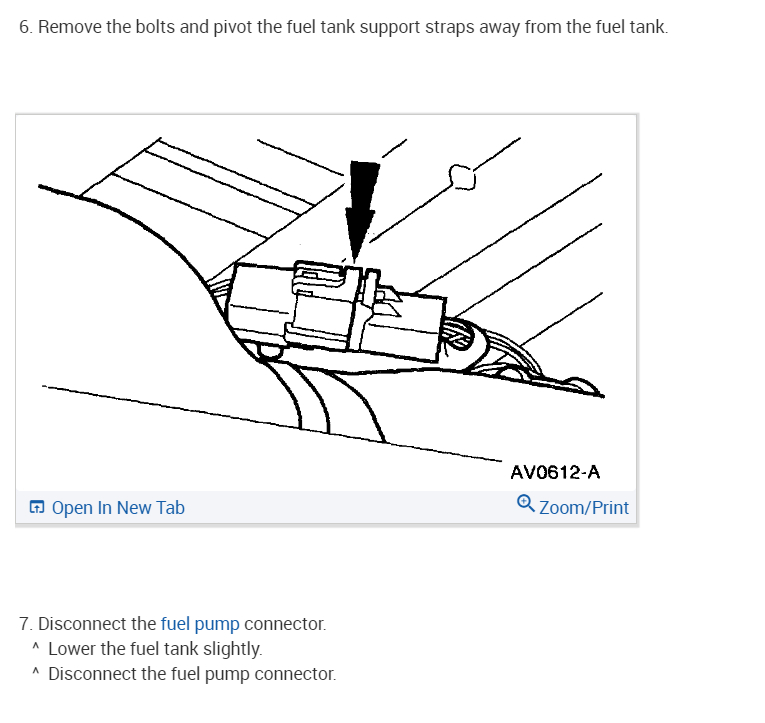 6. Remove the bolts and pivot the fuel tank support straps away from the fuel tank.

AV0612-A

Open In New Tab

Zoom/Print

7. Disconnect the fuel pump connector.

^ Lower the fuel tank slightly.

^ Disconnect the fuel pump connector.