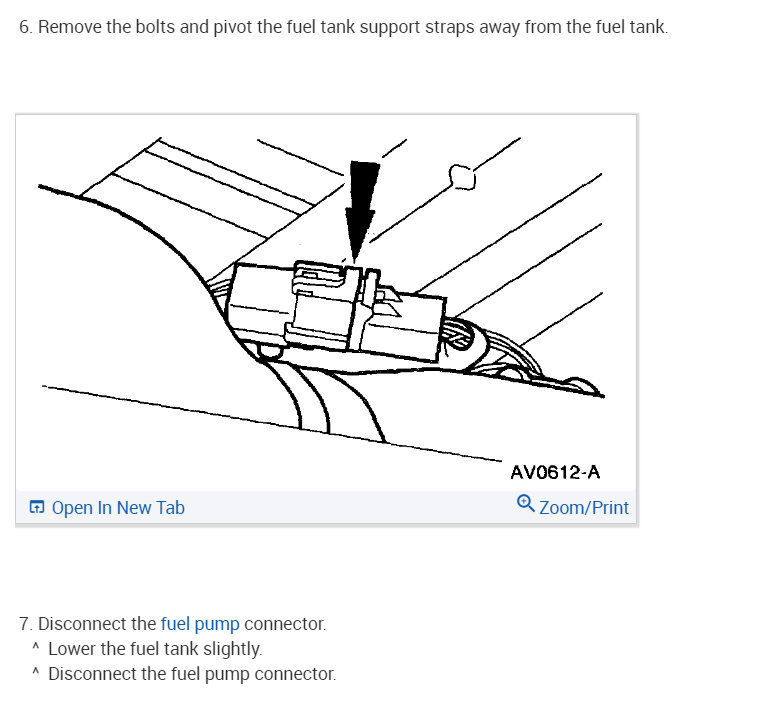 6. Remove the bolts and pivot the fuel tank support straps away from the fuel tank.

AV0612-A

Open In New Tab

Zoom/Print

7. Disconnect the fuel pump connector.
^ Lower the fuel tank slightly.
^ Disconnect the fuel pump connector.