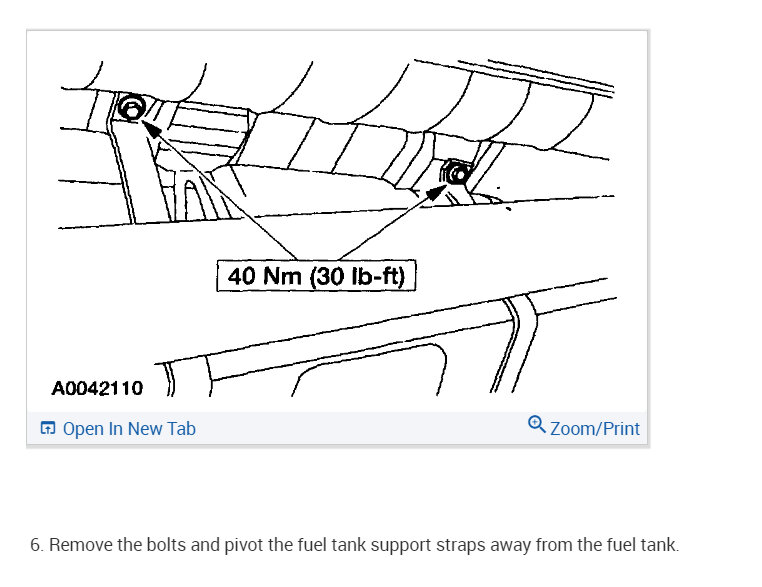 40 Nm (30 lb-ft)

A0042110

Open In New Tab

Zoom/Print

6. Remove the bolts and pivot the fuel tank support straps away from the fuel tank.