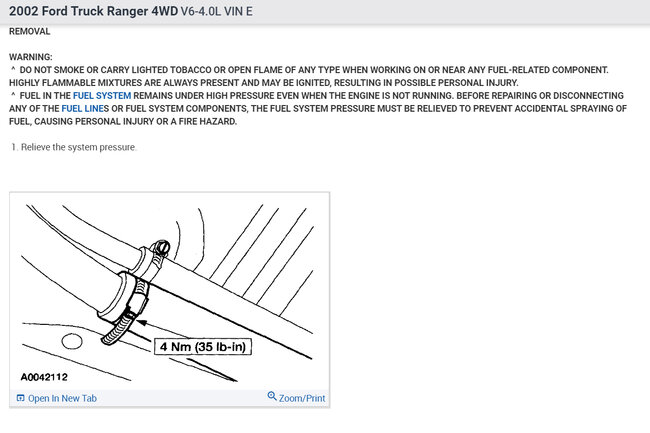 2002 Ford Truck Ranger 4WD V6-4.0L VIN E

REMOVAL

WARNING:
^ DO NOT SMOKE OR CARRY LIGHTED TOBACCO OR OPEN FLAME OF ANY TYPE WHEN WORKING ON OR NEAR ANY FUEL-RELATED COMPONENT. HIGHLY FLAMMABLE MIXTURES ARE ALWAYS PRESENT AND MAY BE IGNITED, RESULTING IN POSSIBLE PERSONAL INJURY.
^ FUEL IN THE FUEL SYSTEM REMAINS UNDER HIGH PRESSURE EVEN WHEN THE ENGINE IS NOT RUNNING. BEFORE REPAIRING OR DISCONNECTING ANY OF THE FUEL LINES OR FUEL SYSTEM COMPONENTS, THE FUEL SYSTEM PRESSURE MUST BE RELIEVED TO PREVENT ACCIDENTAL SPRAYING OF FUEL, CAUSING PERSONAL INJURY OR A FIRE HAZARD.

1. Relieve the system pressure.

4 Nm (35 lb-in)

A0042112

Open In New Tab

Zoom/Print